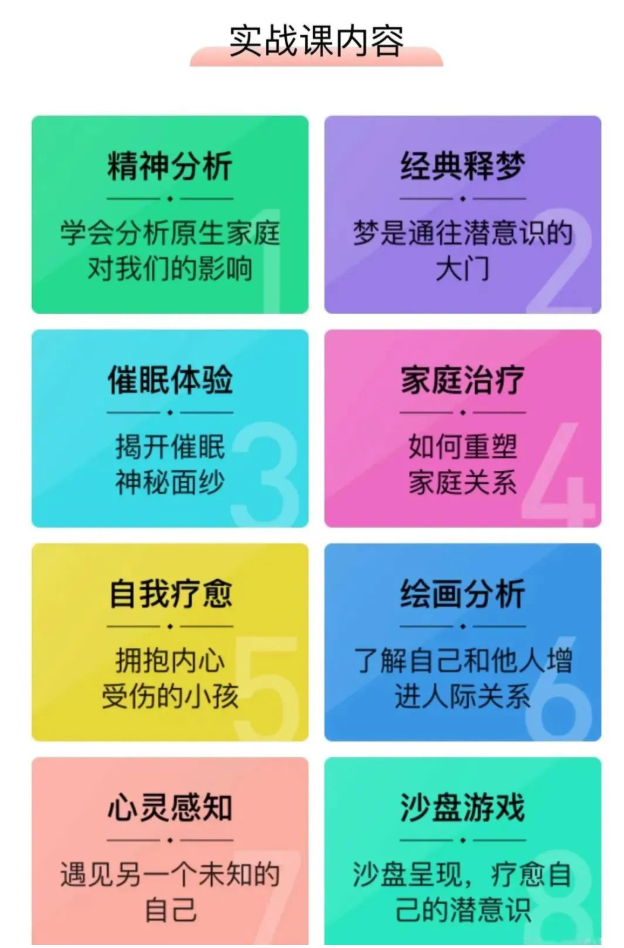 实战课内容

精神分析
学会分析原生家庭对我们的影响
1

经典释梦
梦是通往潜意识的大门
2

催眠体验
揭开催眠神秘面纱
3

家庭治疗
如何重塑家庭关系
4

自我疗愈
拥抱内心受伤的小孩
5

绘画分析
了解自己和他人增进人际关系
6

心灵感知
遇见另一个未知的自己
7

沙盘游戏
沙盘呈现，疗愈自己的潜意识
8